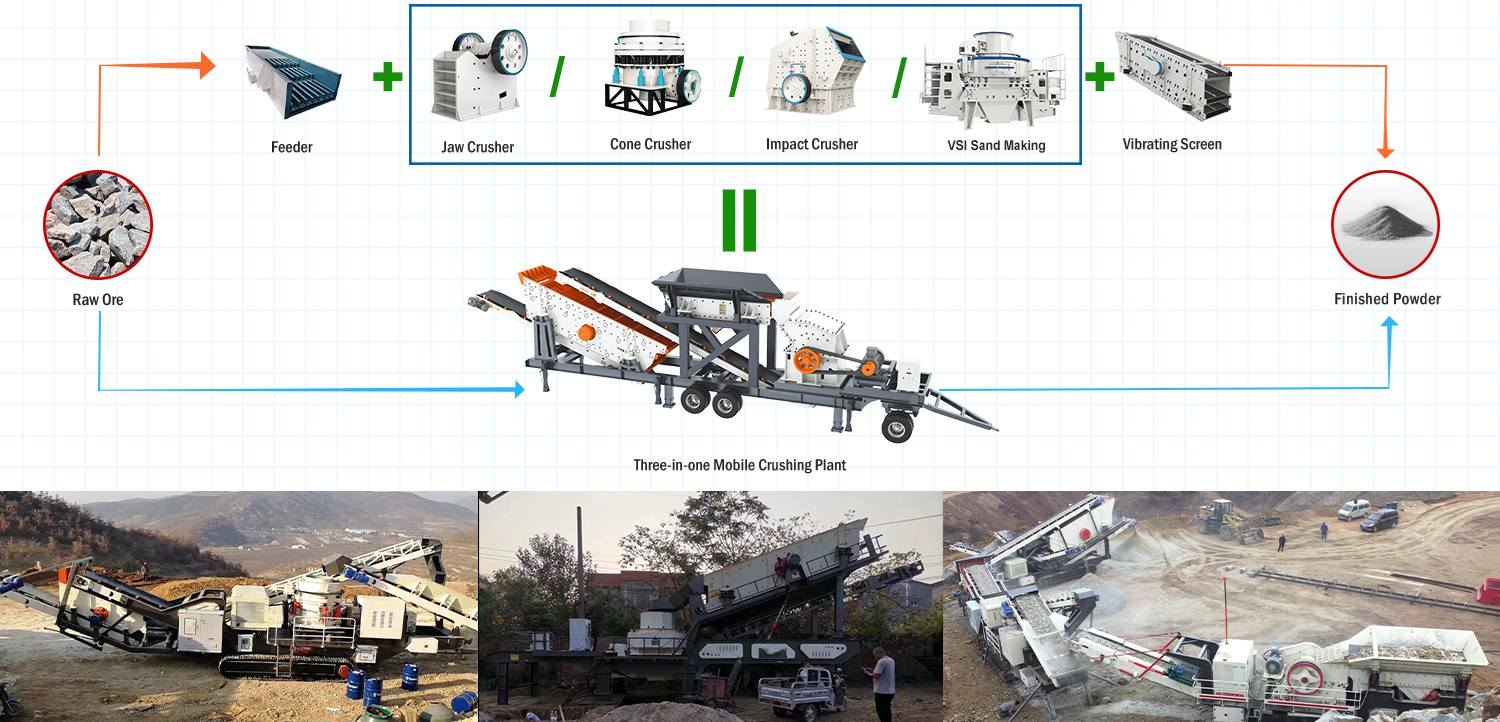 Feeder

Jaw Crusher

Cone Crusher

Impact Crusher

VSI Sand Making

Vibrating Screen

Raw Ore

Finished Powder

Three-in-one Mobile Crushing Plant